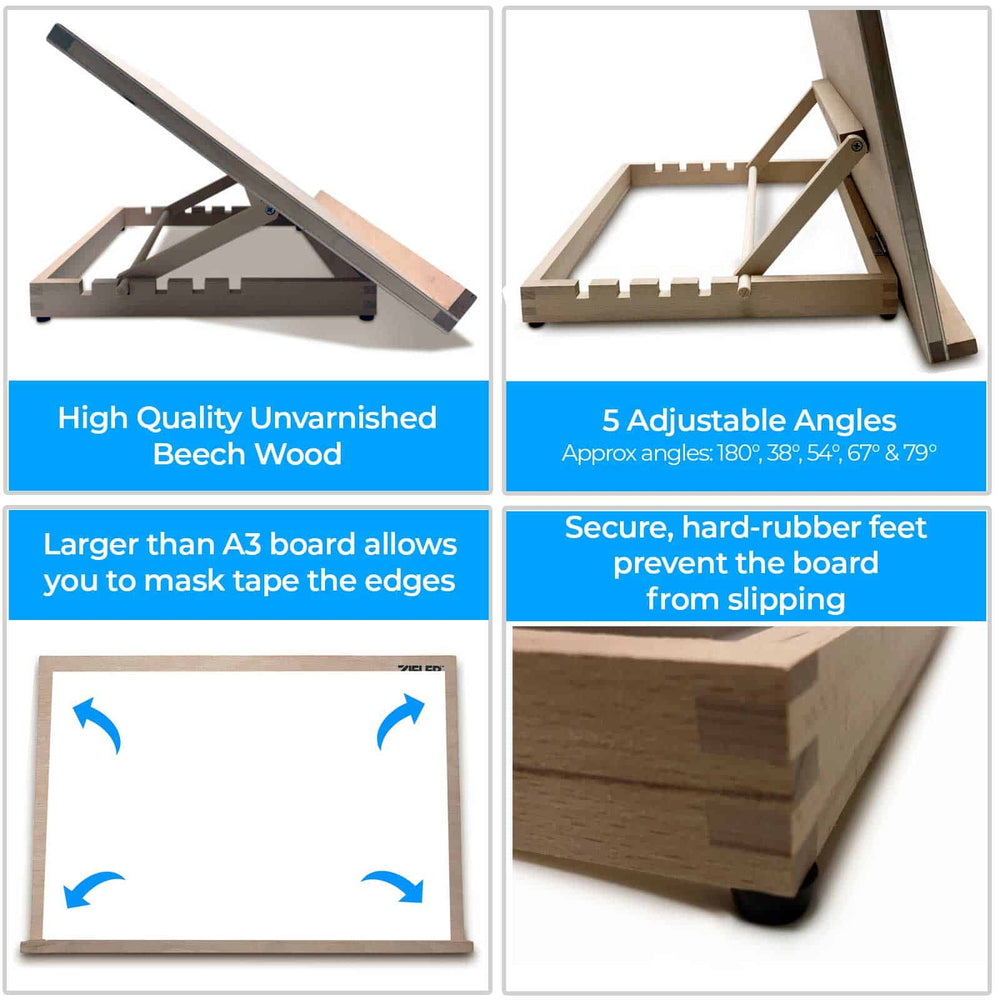 High Quality Unvarnished Beech Wood

5 Adjustable Angles
Approx angles: 180°, 38°, 54°, 67° & 79°

Larger than A3 board allows you to mask tape the edges

ZIELER

Secure, hard-rubber feet prevent the board from slipping